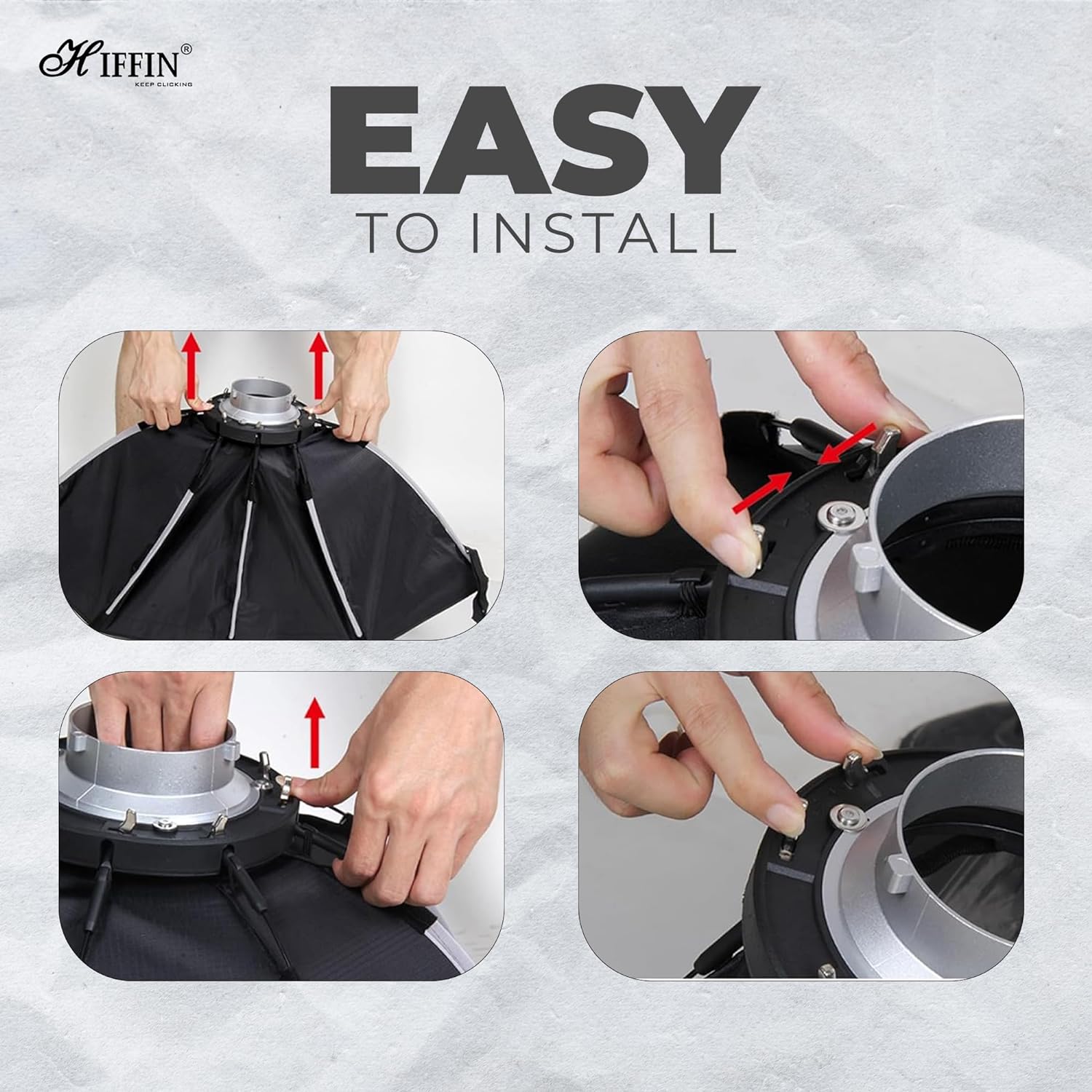 HIFFIN®
KEEP CLICKING

EASY
TO INSTALL