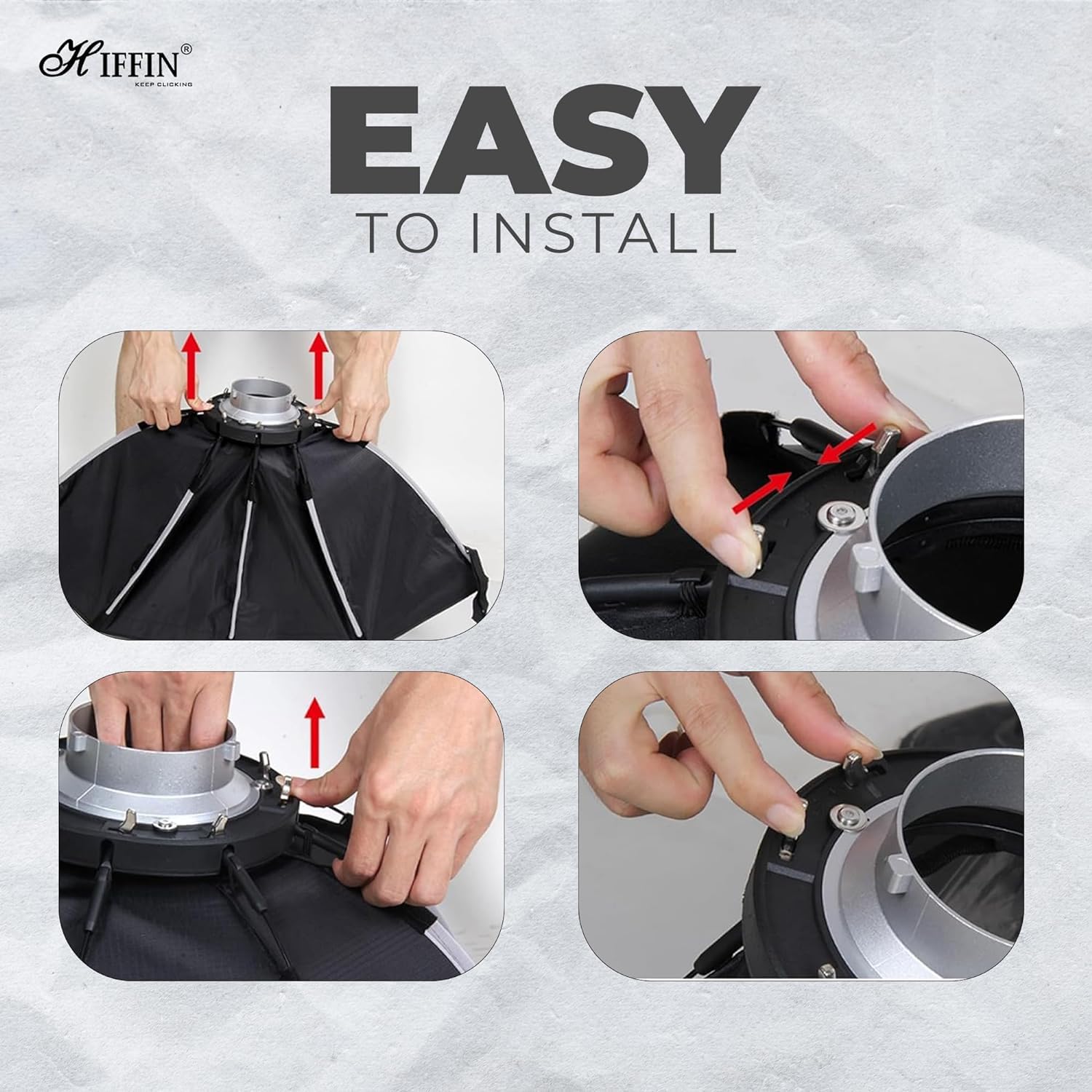 HIFFIN®
KEEP CLICKING

EASY
TO INSTALL