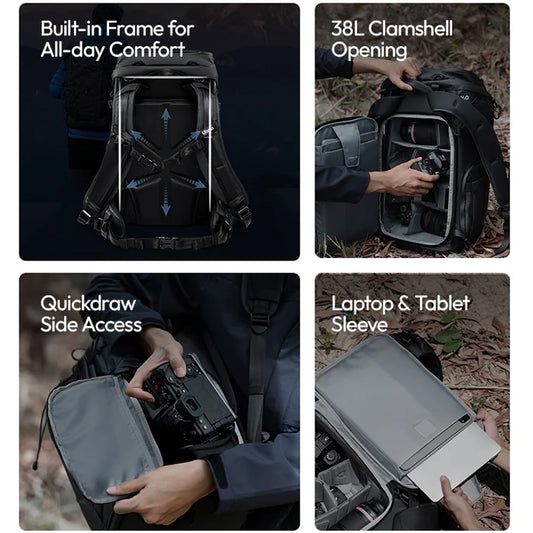 Built-in Frame for All-day Comfort

38L Clamshell Opening

Quickdraw Side Access

Laptop & Tablet Sleeve